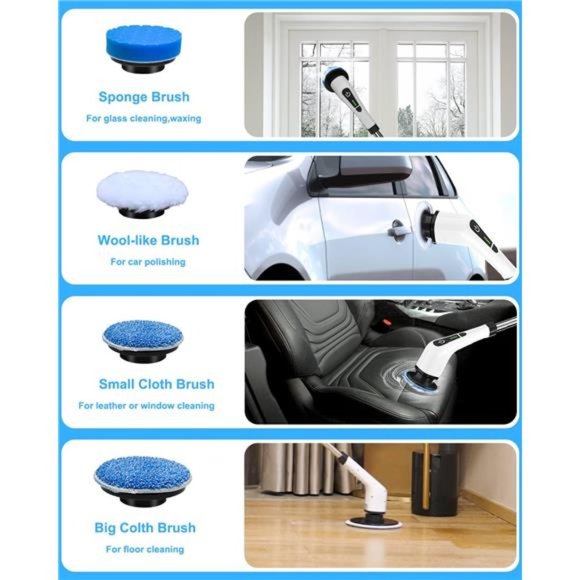 Sponge Brush

For glass cleaning,waxing

Wool-like Brush

For car polishing

Small Cloth Brush

For leather or window cleaning

Big Colth Brush

For floor cleaning